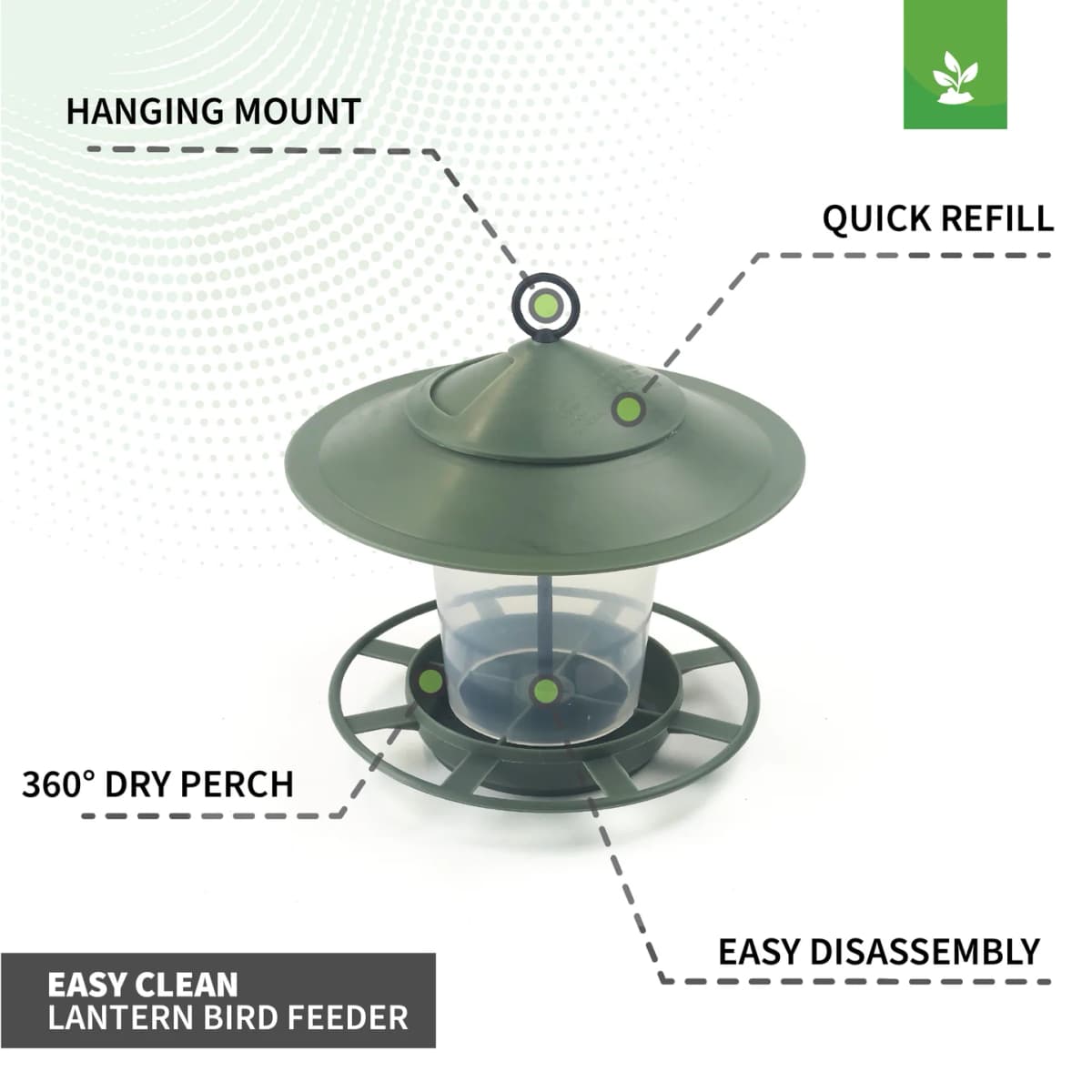 HANGING MOUNT

QUICK REFILL

360° DRY PERCH

EASY DISASSEMBLY

EASY CLEAN
LANTERN BIRD FEEDER